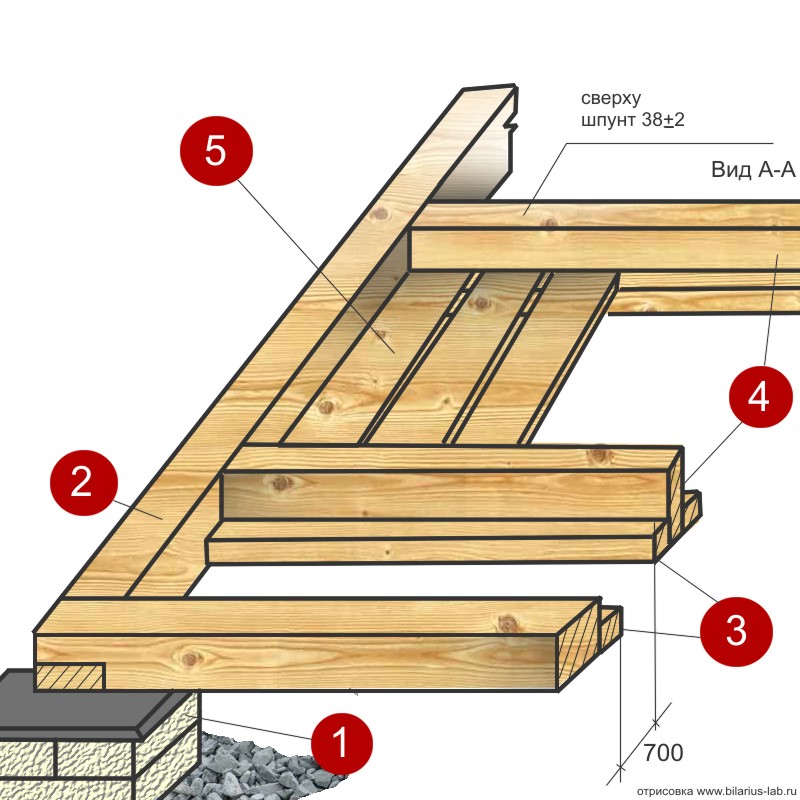 сверху
шпунт 38±2

Вид А-А

5

4

2

3

1

700

отрисовка www.bilarius-lab.ru