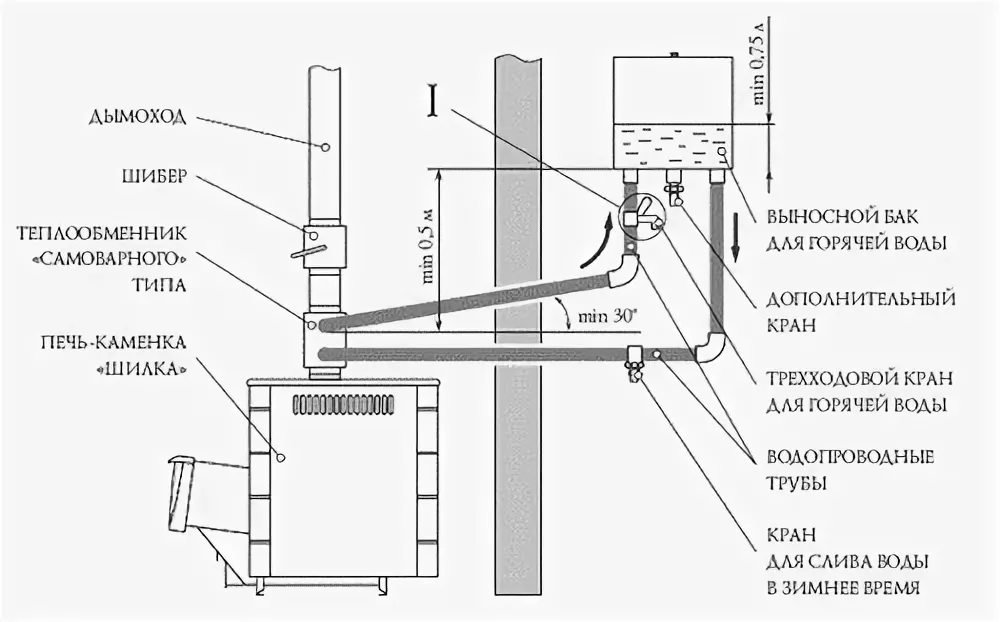 ДЫМОХОД

ШИБЕР

ТЕПЛООБМЕННИК «САМОВАРНОГО» ТИПА

ПЕЧЬ-КАМЕНКА «ШИЛКА»

I

min 0,5 м

min 30°

min 0,75 л

ВЫНОСНОЙ БАК ДЛЯ ГОРЯЧЕЙ ВОДЫ

ДОПОЛНИТЕЛЬНЫЙ КРАН

ТРЕХХОДОВОЙ КРАН ДЛЯ ГОРЯЧЕЙ ВОДЫ

ВОДОПРОВОДНЫЕ ТРУБЫ

КРАН ДЛЯ СЛИВА ВОДЫ В ЗИМНЕЕ ВРЕМЯ